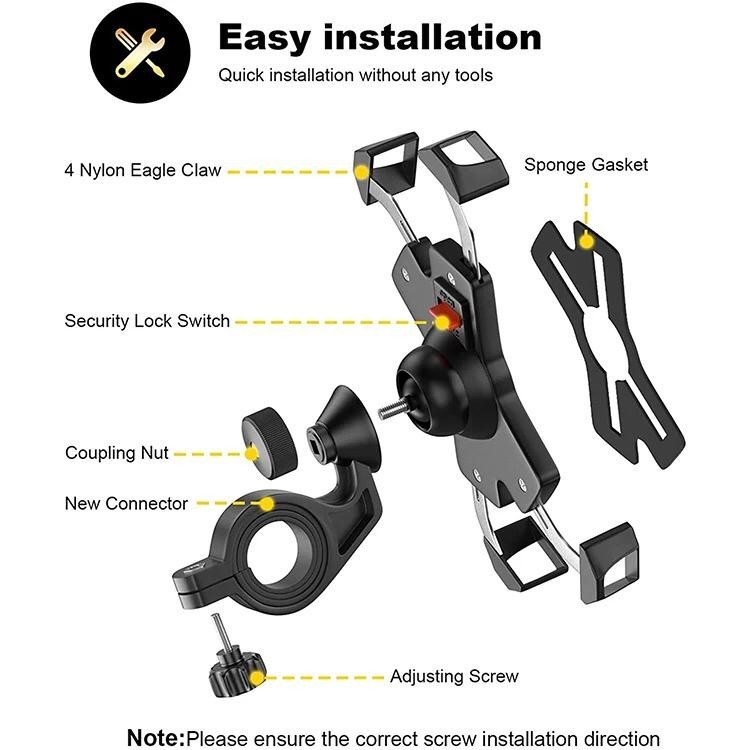 Easy installation

Quick installation without any tools

4 Nylon Eagle Claw

Sponge Gasket

Security Lock Switch

Coupling Nut

New Connector

Adjusting Screw

Note:Please ensure the correct screw installation direction