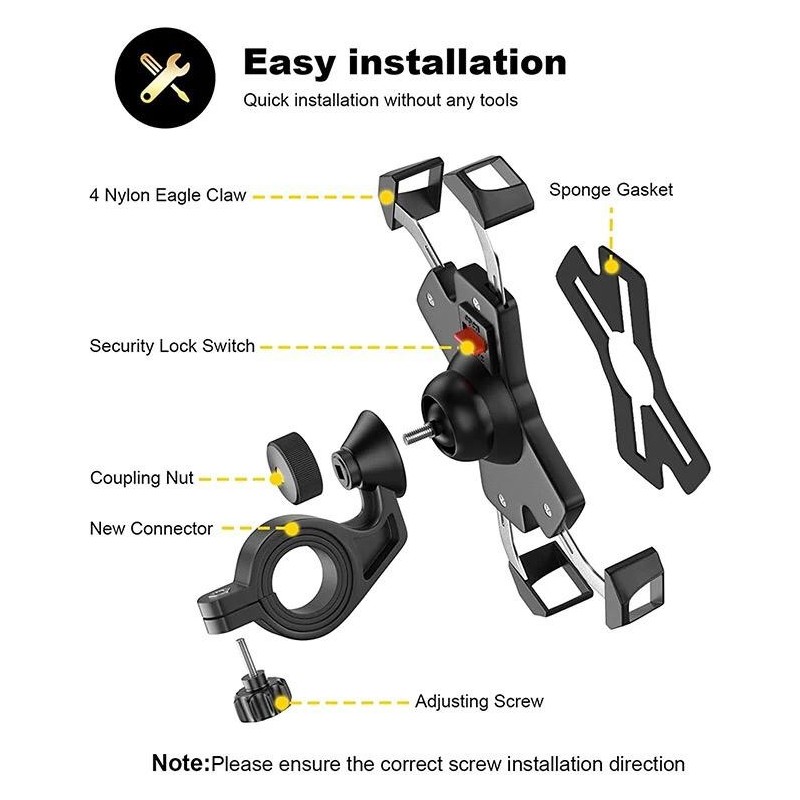 Easy installation

Quick installation without any tools

4 Nylon Eagle Claw

Sponge Gasket

Security Lock Switch

Coupling Nut

New Connector

Adjusting Screw

Note:Please ensure the correct screw installation direction